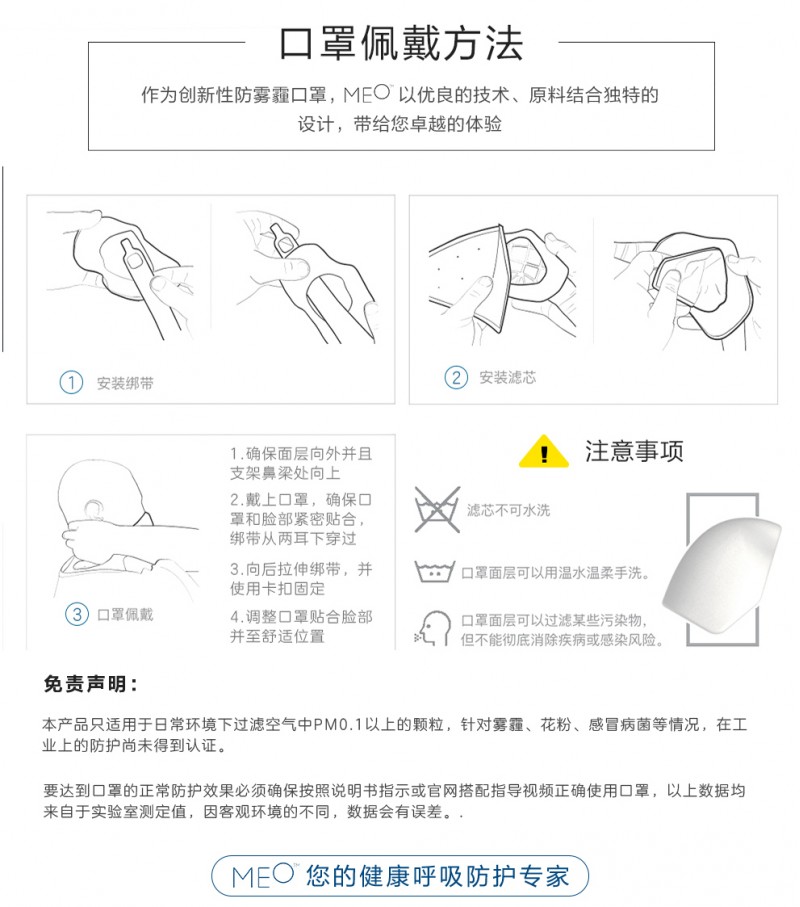 口罩佩戴方法

作为创新性防雾霾口罩，MEO™ 以优良的技术、原料结合独特的设计，带给您卓越的体验

① 安装绑带

② 安装滤芯

③ 口罩佩戴

1.确保面层向外并且支架鼻梁处向上

2.戴上口罩，确保口罩和脸部紧密贴合，绑带从两耳下穿过

3.向后拉伸绑带，并使用卡扣固定

4.调整口罩贴合脸部并至舒适位置

注意事项

滤芯不可水洗

口罩面层可以用温水温柔手洗。

口罩面层可以过滤某些污染物，但不能彻底消除疾病或感染风险。

免责声明：

本产品只适用于日常环境下过滤空气中PM0.1以上的颗粒，针对雾霾、花粉、感冒病菌等情况，在工业上的防护尚未得到认证。

要达到口罩的正常防护效果必须确保按照说明书指示或官网搭配指导视频正确使用口罩，以上数据均来自于实验室测定值，因客观环境的不同，数据会有误差。.

MEO™ 您的健康呼吸防护专家